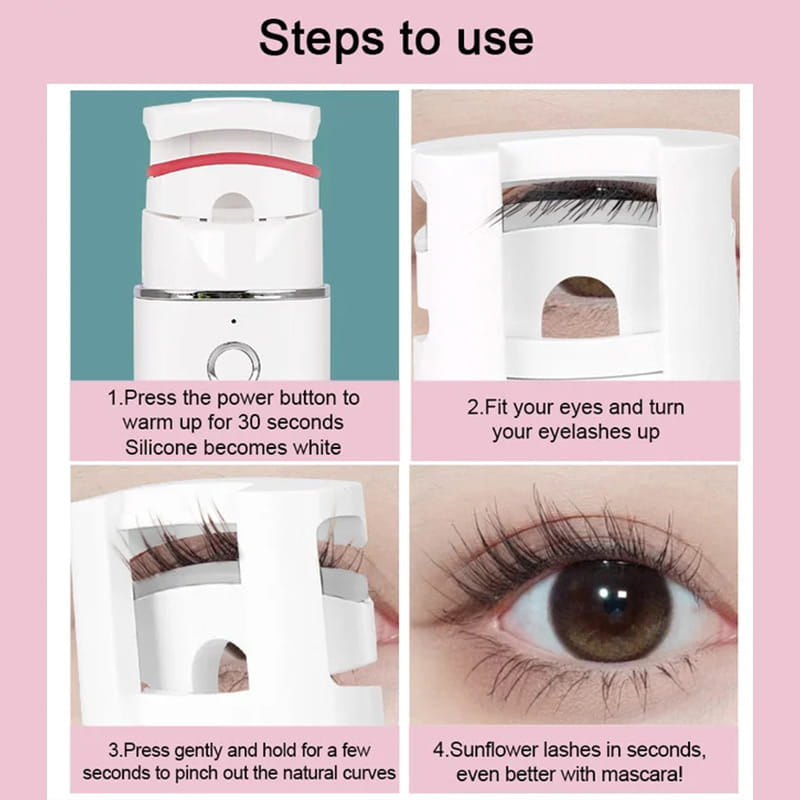 Steps to use

1.Press the power button to warm up for 30 seconds Silicone becomes white

2.Fit your eyes and turn your eyelashes up

3.Press gently and hold for a few seconds to pinch out the natural curves

4.Sunflower lashes in seconds, even better with mascara!